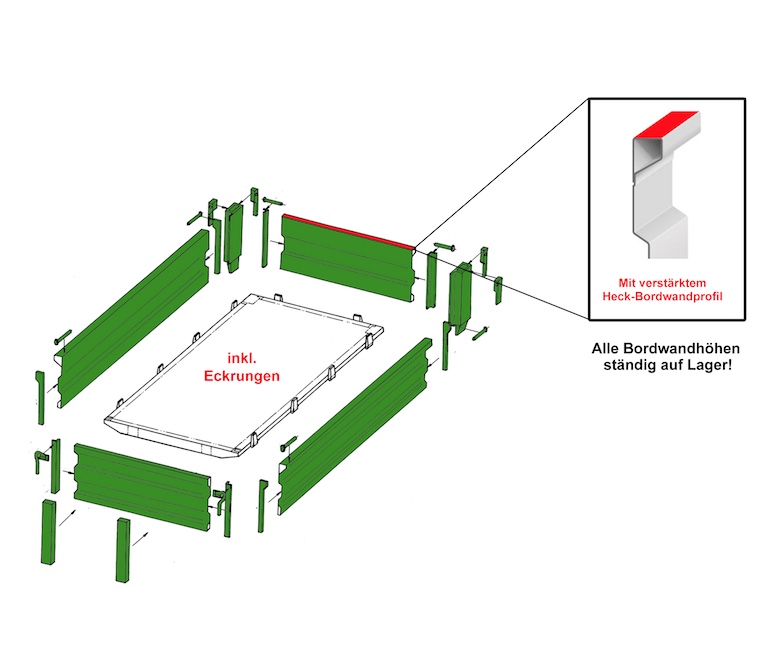 inkl. Eckrungen

Mit verstärktem Heck-Bordwandprofil

Alle Bordwandhöhen ständig auf Lager!